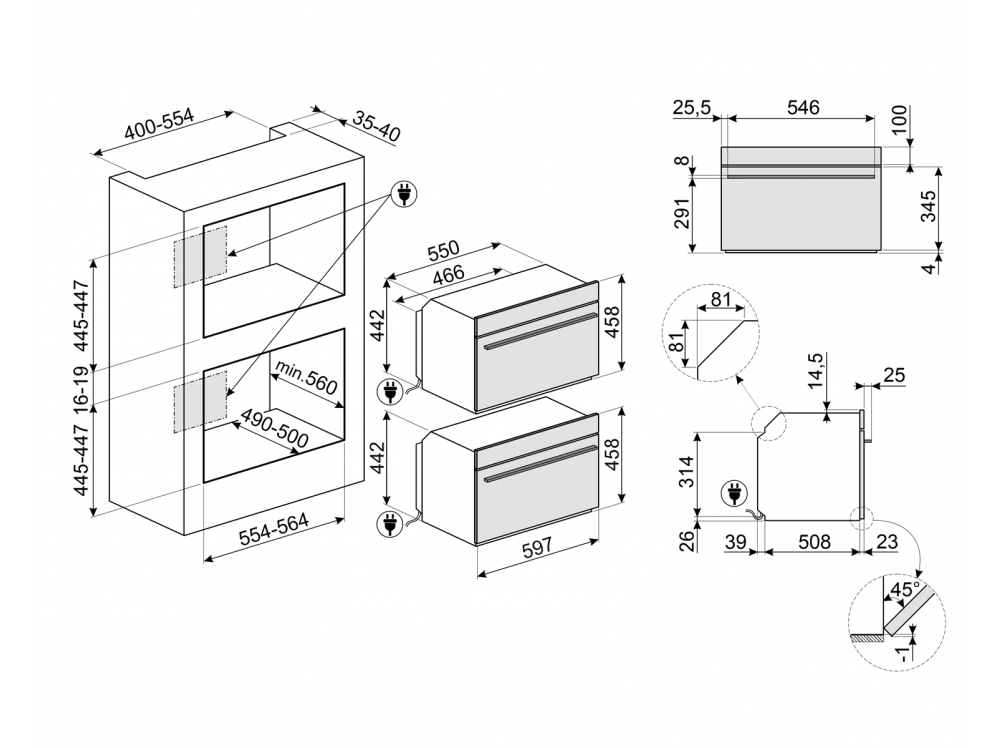 400-554
35-40
445-447
16-19
445-447
min.560
490-500
554-564
550
466
442
458
442
458
597
25,5
546
100
8
291
345
4
81
81
14,5
25
314
26
39
508
23
45°
-1